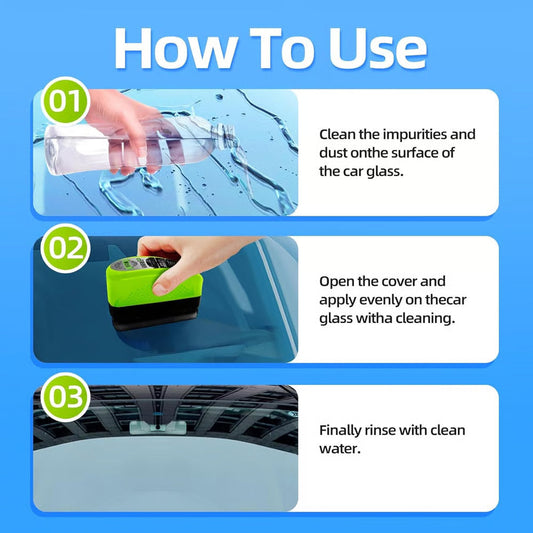 How To Use

01

Clean the impurities and dust onthe surface of the car glass.

02

Open the cover and apply evenly on thecar glass witha cleaning.

03

Finally rinse with clean water.